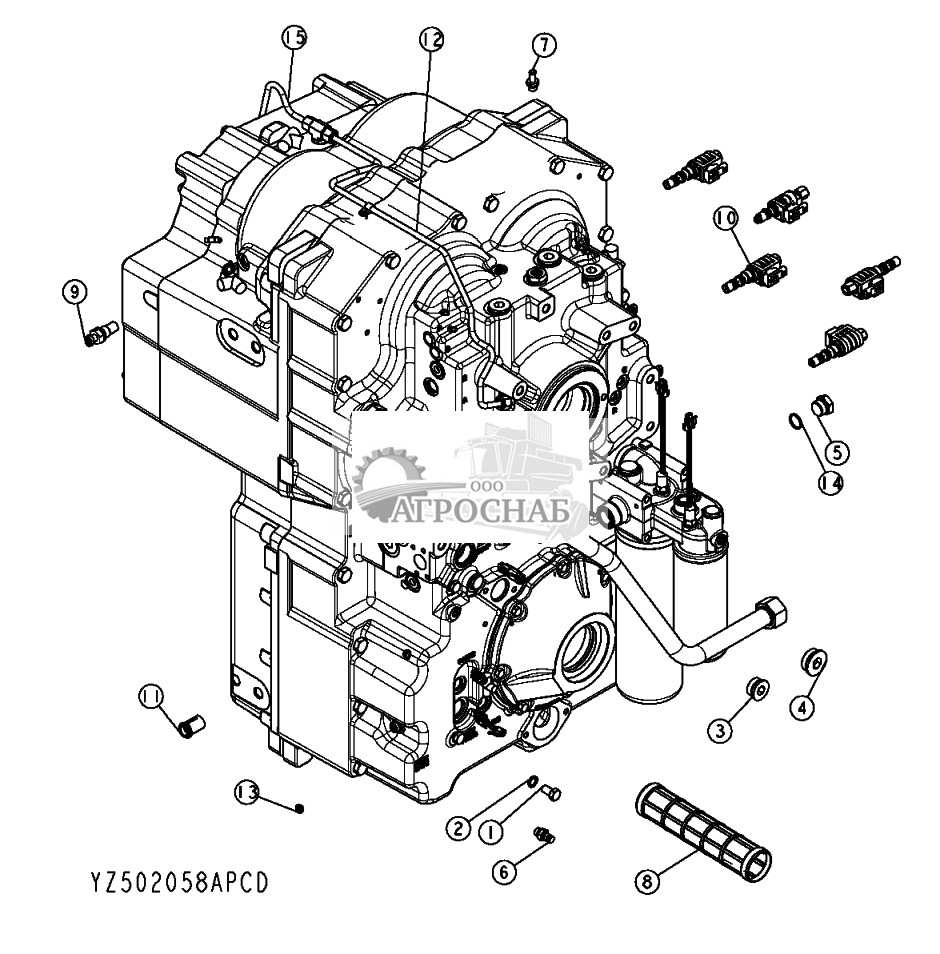 15
12
7
10
9
5
14
ООО
АГРОСНАБ
4
3
11
13
2
1
6
8
YZ502058APCD